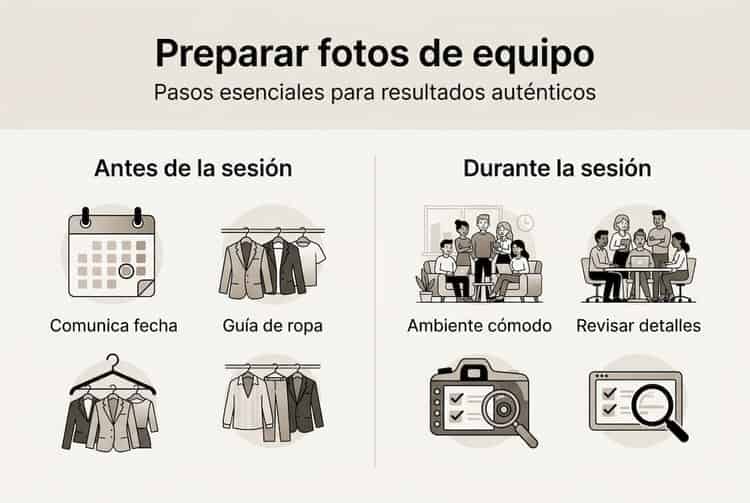 Preparar fotos de equipo

Pasos esenciales para resultados auténticos

Antes de la sesión

Comunica fecha

Guía de ropa

Durante la sesión

Ambiente cómodo

Revisar detalles